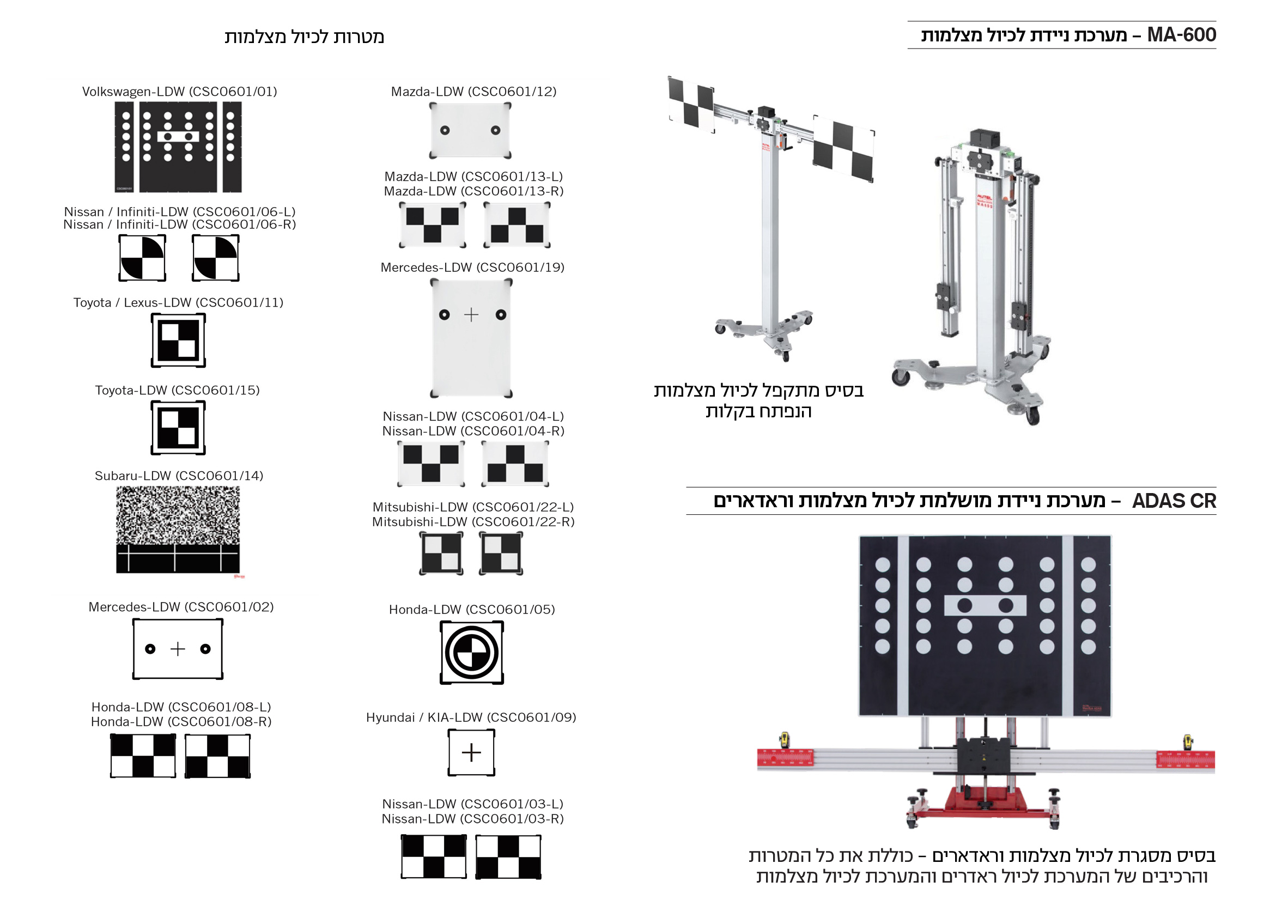 MA-600 – מערכת ניידת לכיול מצלמות

בסיס מתקפל לכיול מצלמות
הנפתח בקלות

ADAS CR – מערכת ניידת מושלמת לכיול מצלמות וראדארים

בסיס מסגרת לכיול מצלמות וראדארים – כוללת את כל המטרות
והרכיבים של המערכת לכיול ראדרים והמערכת לכיול מצלמות

מטרות לכיול מצלמות

Volkswagen-LDW (CSC0601/01)

Nissan / Infiniti-LDW (CSC0601/06-L)
Nissan / Infiniti-LDW (CSC0601/06-R)

Toyota / Lexus-LDW (CSC0601/11)

Toyota-LDW (CSC0601/15)

Subaru-LDW (CSC0601/14)

Mercedes-LDW (CSC0601/02)

Honda-LDW (CSC0601/08-L)
Honda-LDW (CSC0601/08-R)

Mazda-LDW (CSC0601/12)

Mazda-LDW (CSC0601/13-L)
Mazda-LDW (CSC0601/13-R)

Mercedes-LDW (CSC0601/19)

Nissan-LDW (CSC0601/04-L)
Nissan-LDW (CSC0601/04-R)

Mitsubishi-LDW (CSC0601/22-L)
Mitsubishi-LDW (CSC0601/22-R)

Honda-LDW (CSC0601/05)

Hyundai / KIA-LDW (CSC0601/09)

Nissan-LDW (CSC0601/03-L)
Nissan-LDW (CSC0601/03-R)